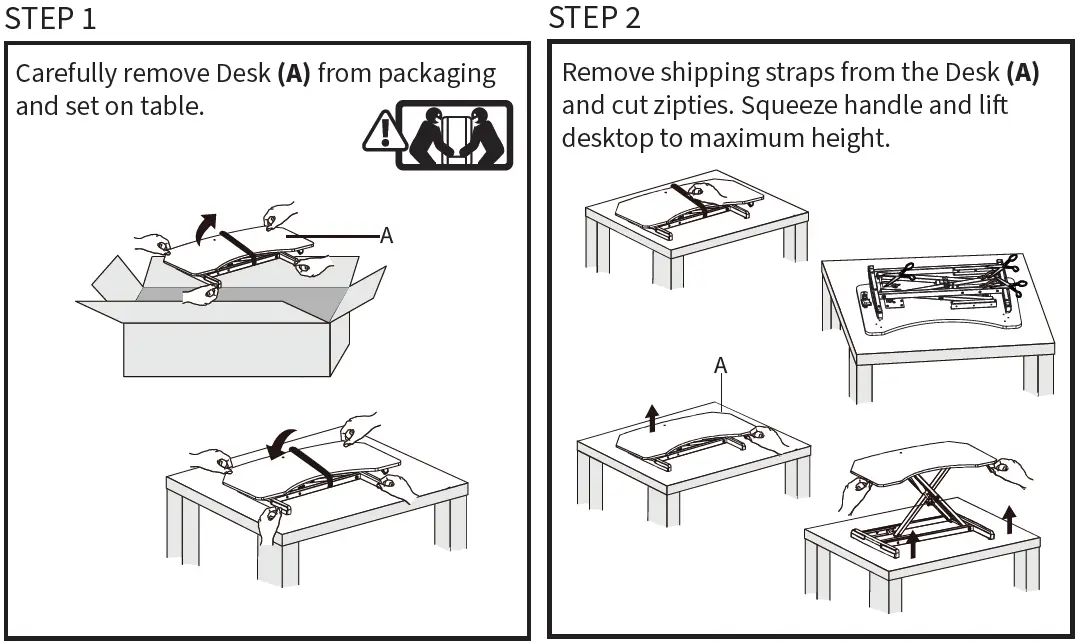 STEP 1

Carefully remove Desk **(A)** from packaging and set on table.

A

STEP 2

Remove shipping straps from the Desk **(A)** and cut zipties. Squeeze handle and lift desktop to maximum height.

A