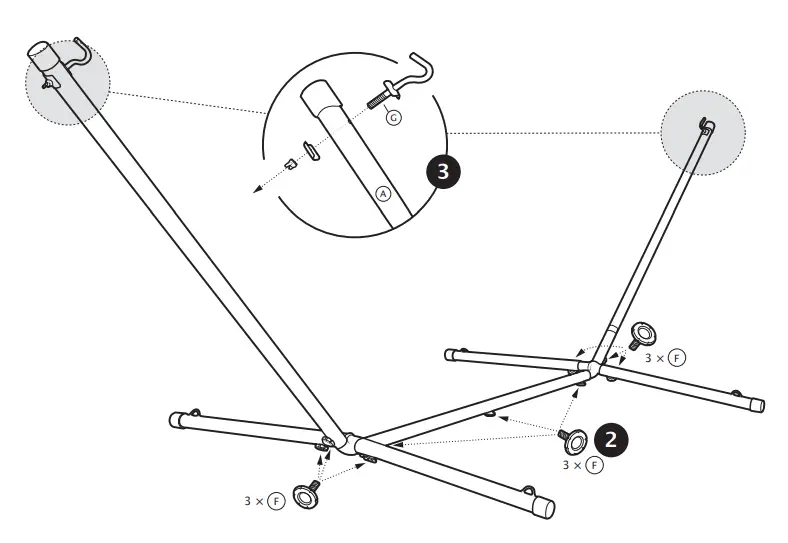 G
3
A
3 × F
2
3 × F
3 × F