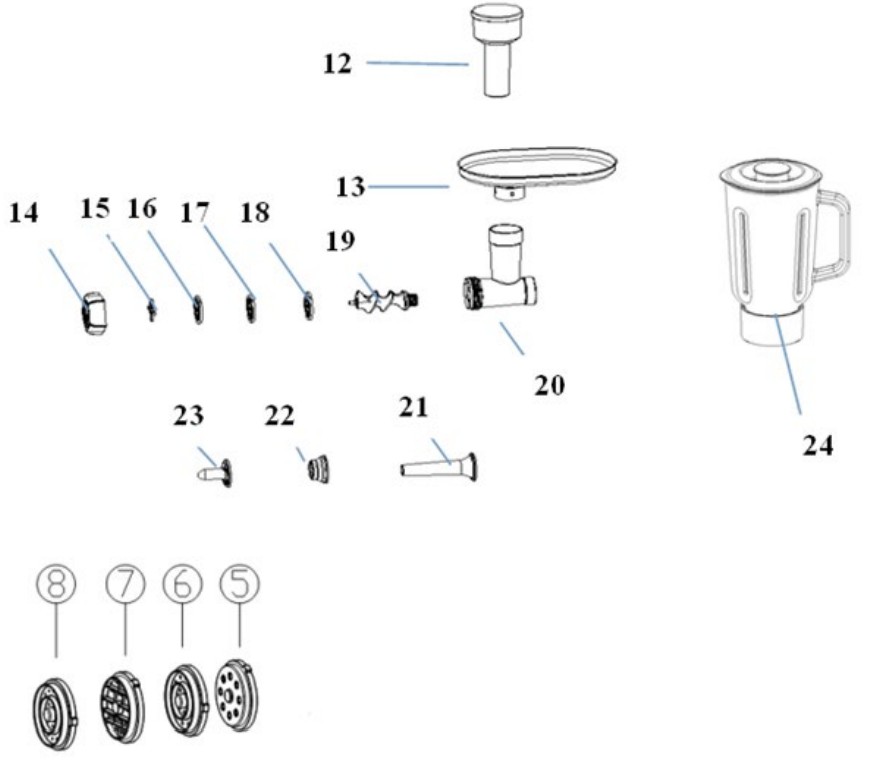 12
13
14
15
16
17
18
19
20
24
23
22
21
8
7
6
5