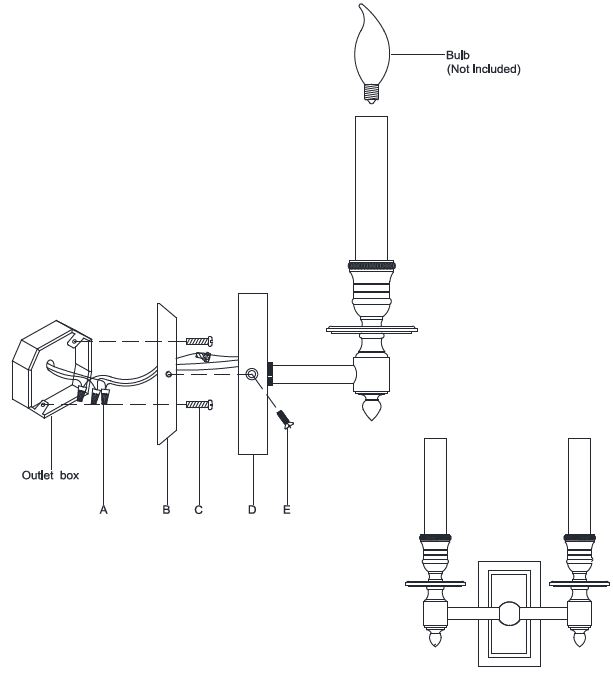 Bulb
(Not Included)

Outlet box

A

B

C

D

E