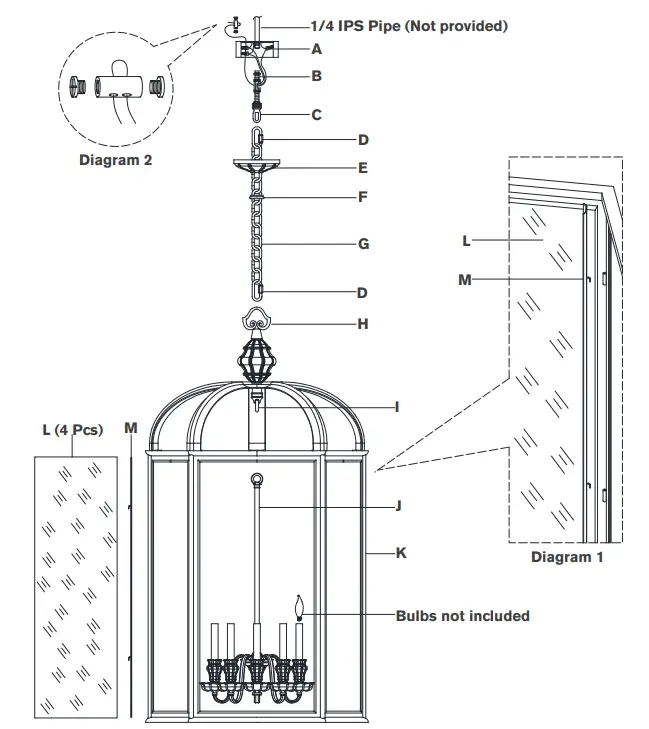 1/4 IPS Pipe (Not provided)
A
B
C
D
E
F
G
D
H
I
J
K
Bulbs not included
Diagram 2
L
M
Diagram 1
L (4 Pcs)
M