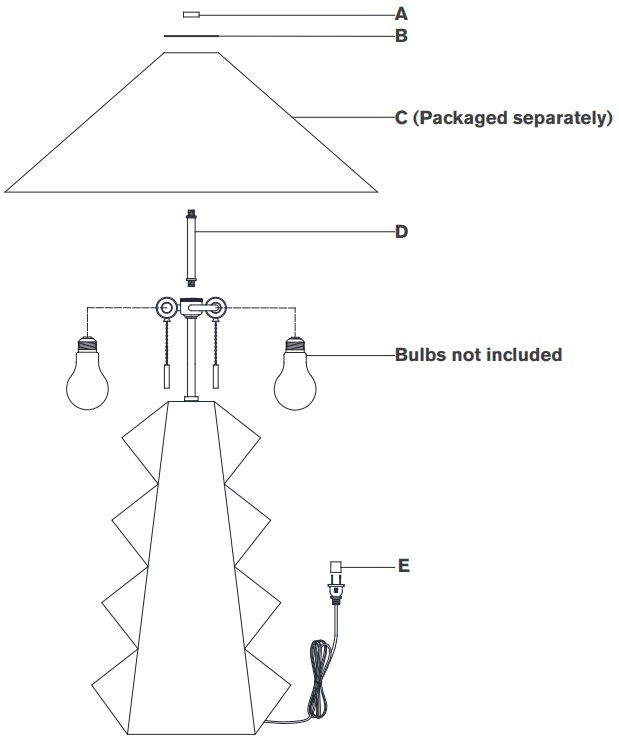 A
B
C (Packaged separately)
D
Bulbs not included
E