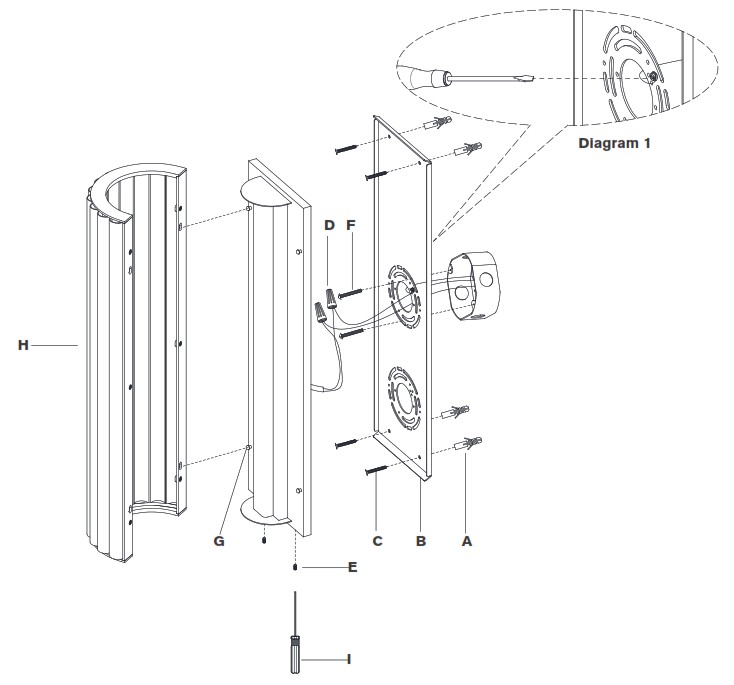 Diagram 1

D
F
H
G
C
B
A
E
I