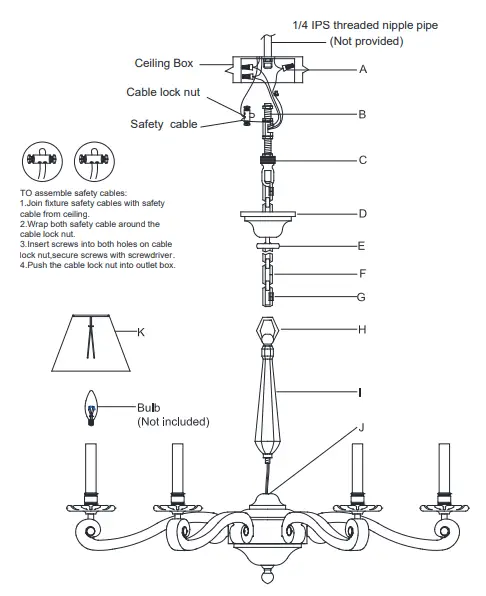 1/4 IPS threaded nipple pipe
(Not provided)

Ceiling Box

A

Cable lock nut

B

Safety cable

C

TO assemble safety cables:
1.Join fixture safety cables with safety cable from ceiling.
2.Wrap both safety cable around the cable lock nut.
3.Insert screws into both holes on cable lock nut,secure screws with screwdriver.
4.Push the cable lock nut into outlet box.

D

E

F

G

K

H

I

Bulb
(Not included)

J