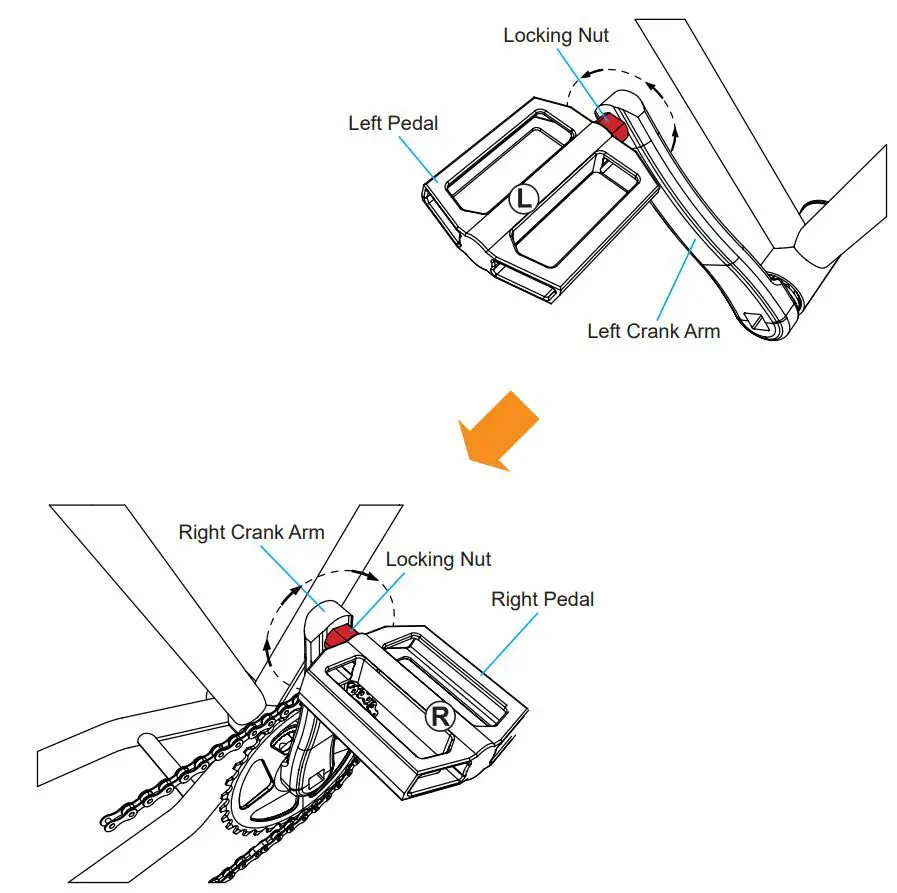 Locking Nut
Left Pedal
L
Left Crank Arm

Right Crank Arm
Locking Nut
Right Pedal
R