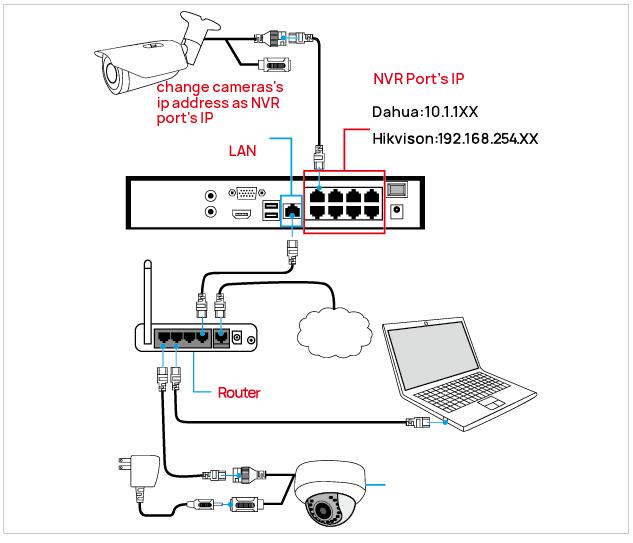 change cameras's ip address as NVR port's IP

NVR Port's IP

Dahua:10.1.1XX

Hikvison:192.168.254.XX

LAN

Router