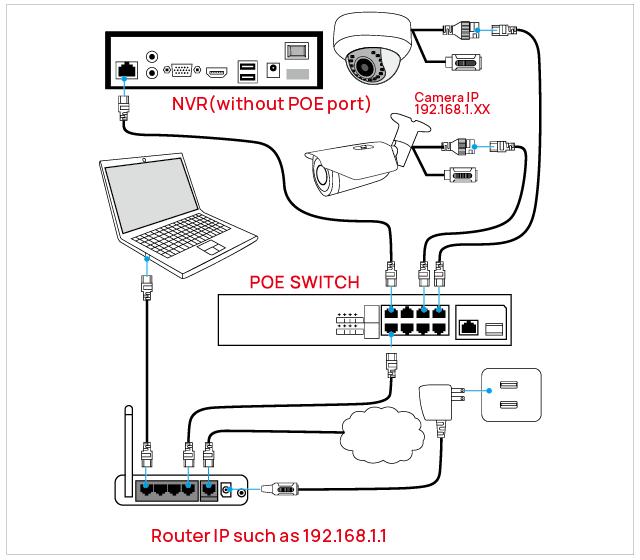 NVR(without POE port)

Camera IP
192.168.1.XX

POE SWITCH

Router IP such as 192.168.1.1