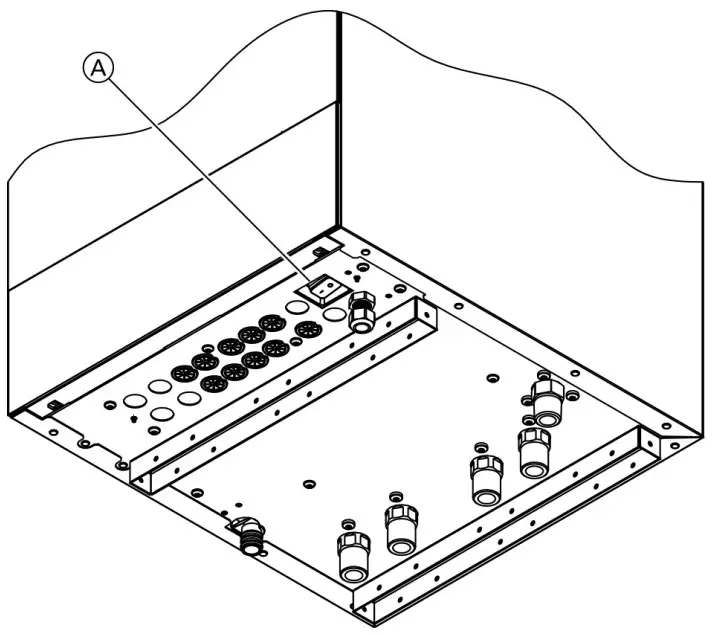 A