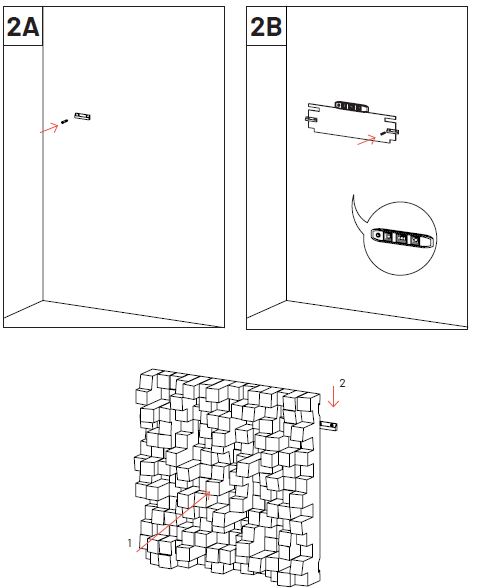 2A

2B

2

1