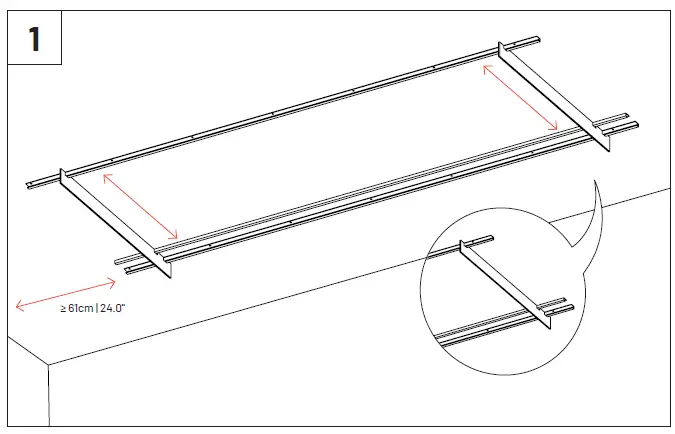 1

≥ 61cm | 24.0"