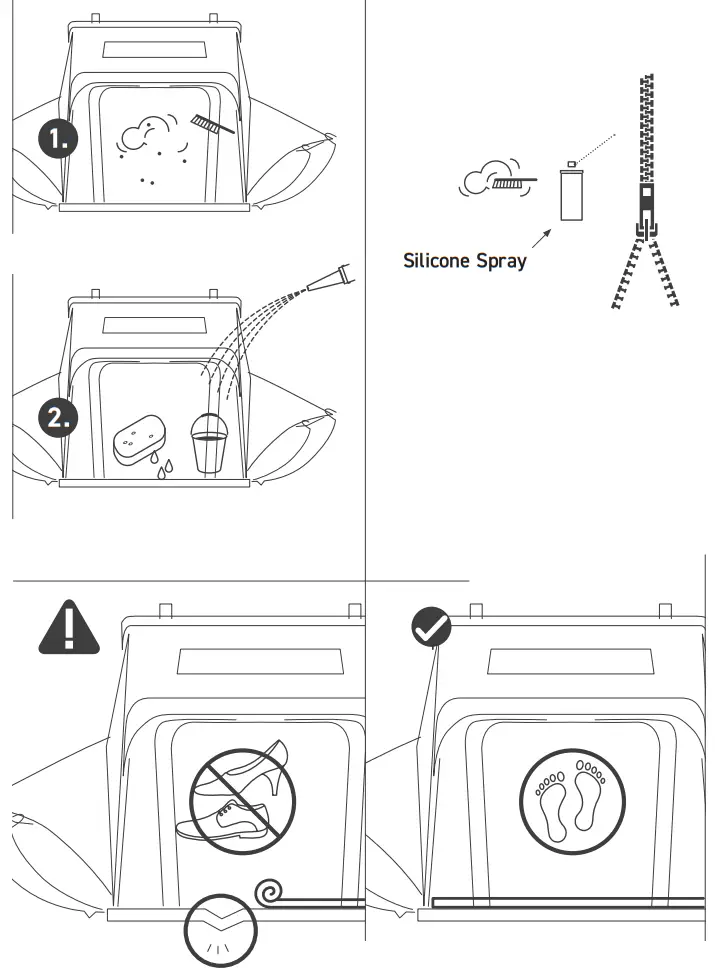 1.

2.

Silicone Spray