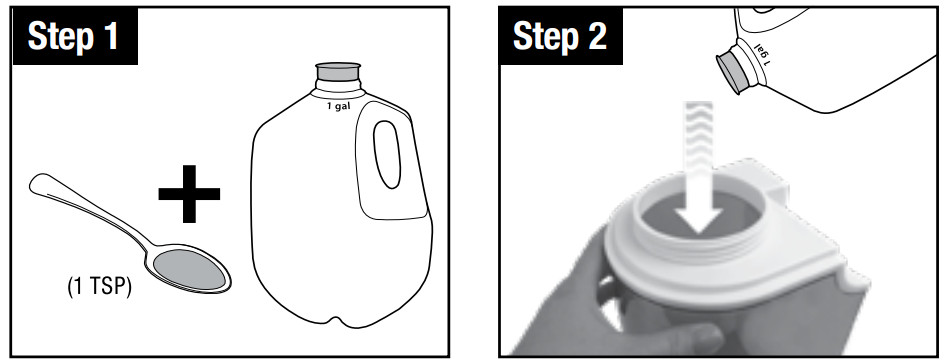 Step 1

1 gal

(1 TSP)

Step 2

1 gal