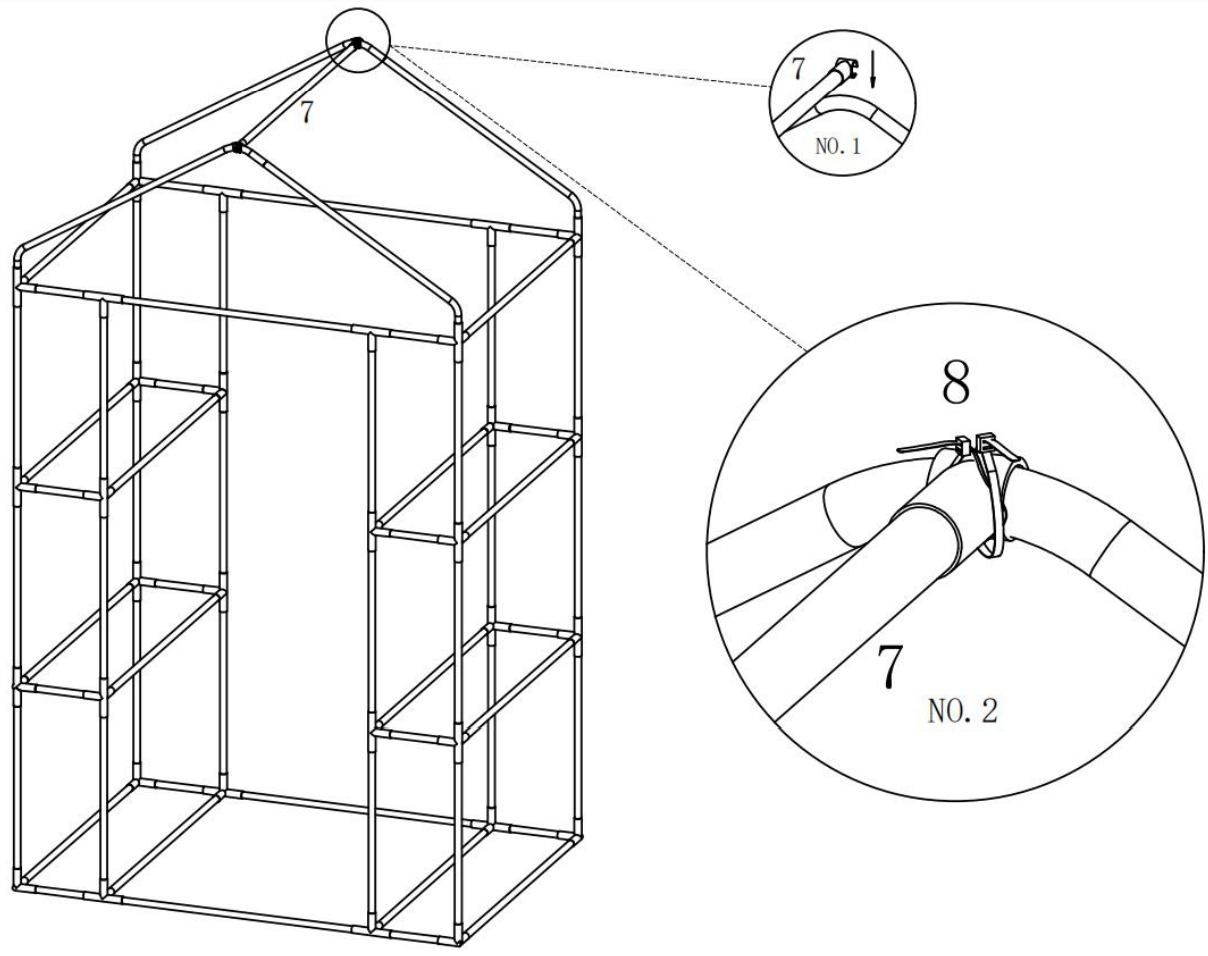 7

7

NO. 1

8

7

NO. 2