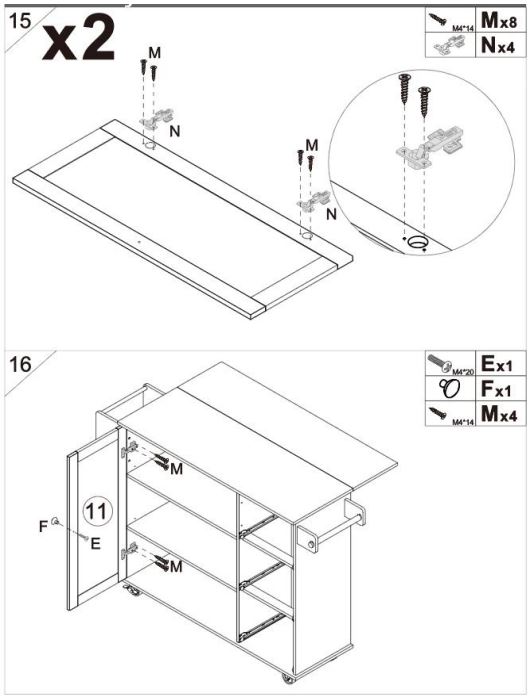 15

x2

| M4*14 | Mx8 |
|---|---|
| | Nx4 |

M

N

M

N

16

| M4*20 | Ex1 |
|---|---|
| | Fx1 |
| M4*14 | Mx4 |

M

11

F

E

M