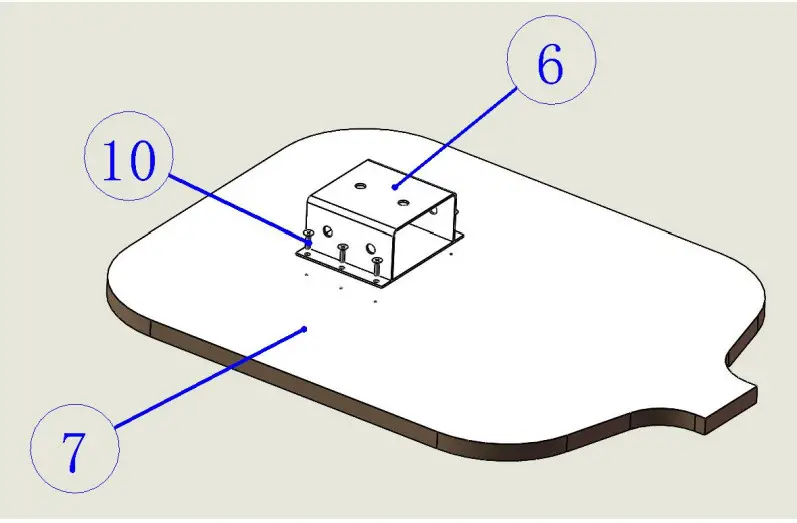 6

10

7