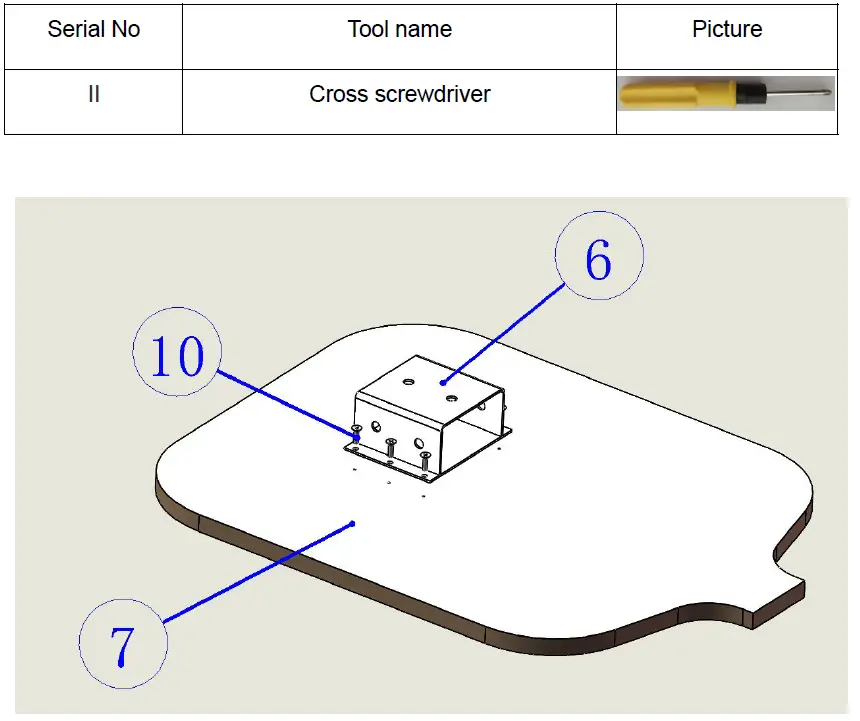 | Serial No | Tool name | Picture |
|---|---|---|
| II | Cross screwdriver | |

6

10

7