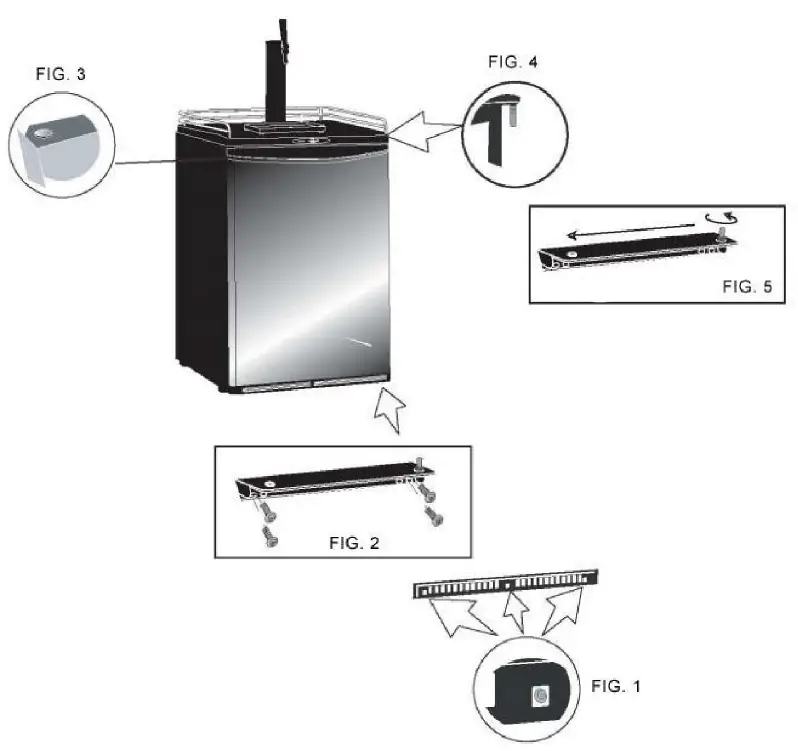 FIG. 3

FIG. 4

FIG. 5

FIG. 2

FIG. 1