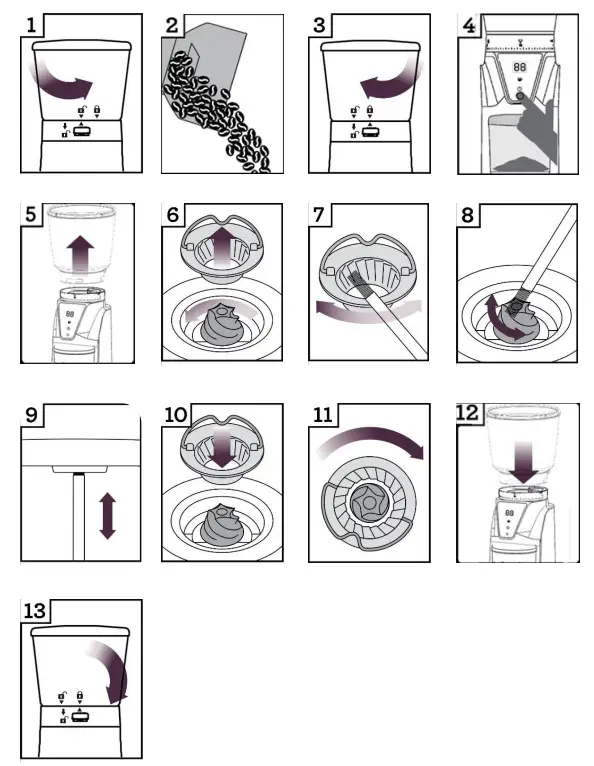 1

2

3

4

88

5

88

6

7

8

9

10

11

12

88

13