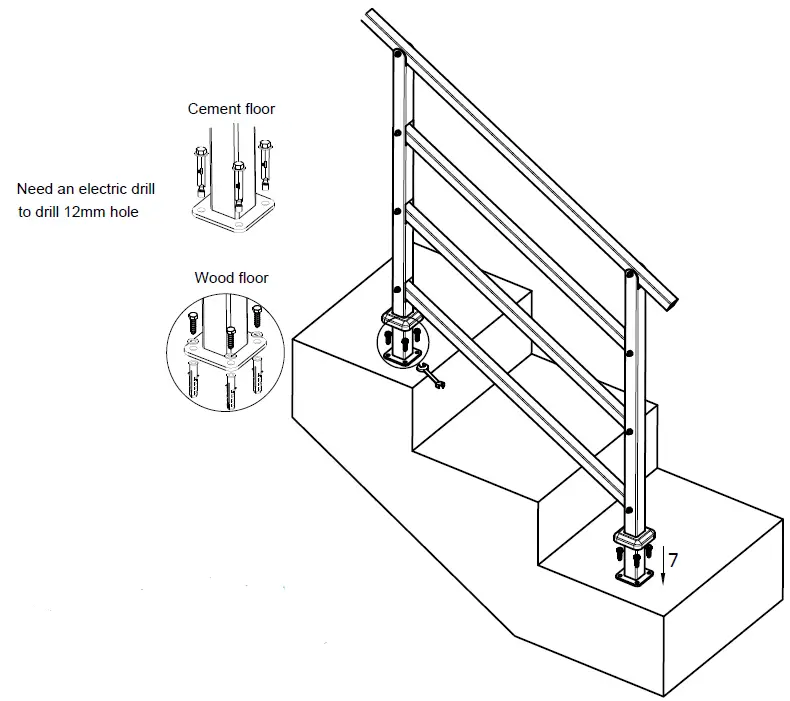 Cement floor

Need an electric drill to drill 12mm hole

Wood floor

7