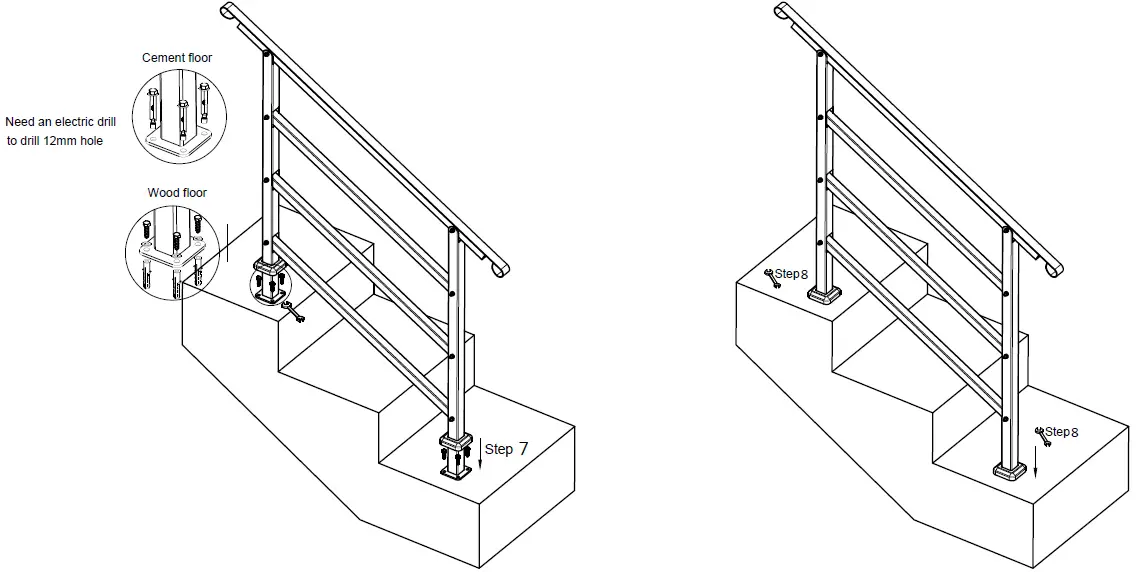 Cement floor

Need an electric drill to drill 12mm hole

Wood floor

Step 7

Step8

Step8