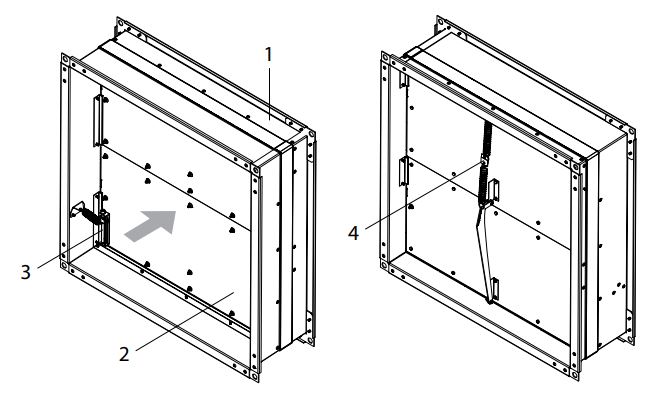 1
3
2
4