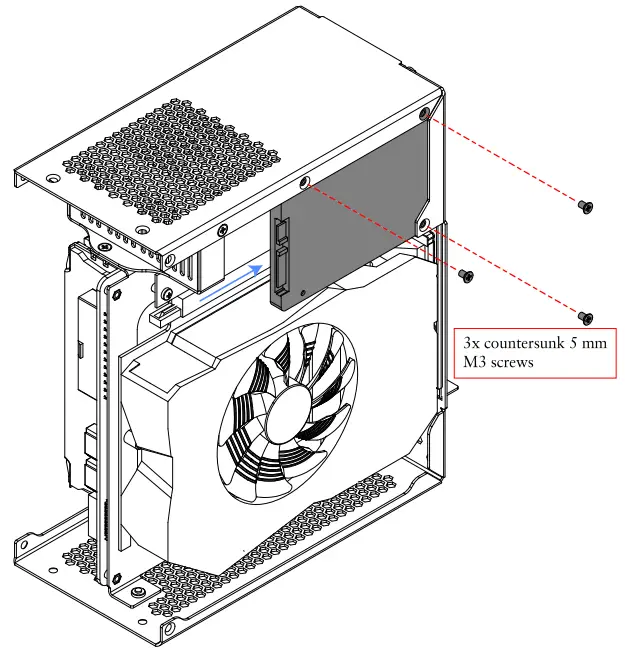 3x countersunk 5 mm M3 screws