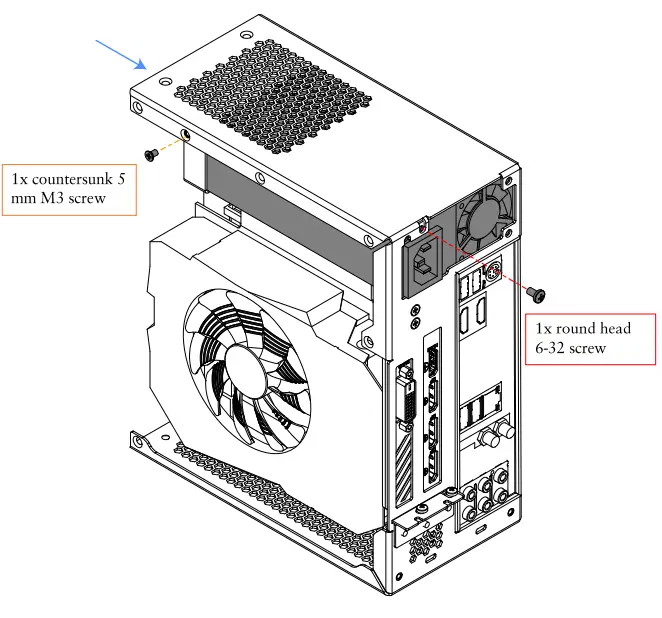 1x countersunk 5 mm M3 screw

1x round head 6-32 screw