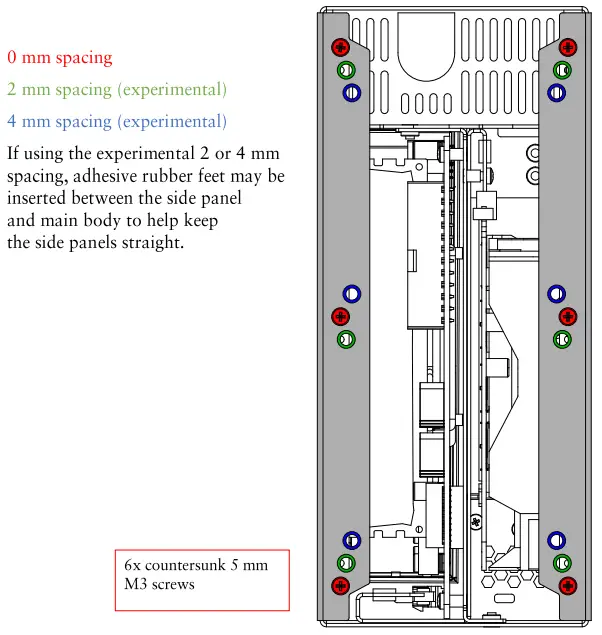 0 mm spacing

2 mm spacing (experimental)

4 mm spacing (experimental)

If using the experimental 2 or 4 mm spacing, adhesive rubber feet may be inserted between the side panel and main body to help keep the side panels straight.

6x countersunk 5 mm M3 screws