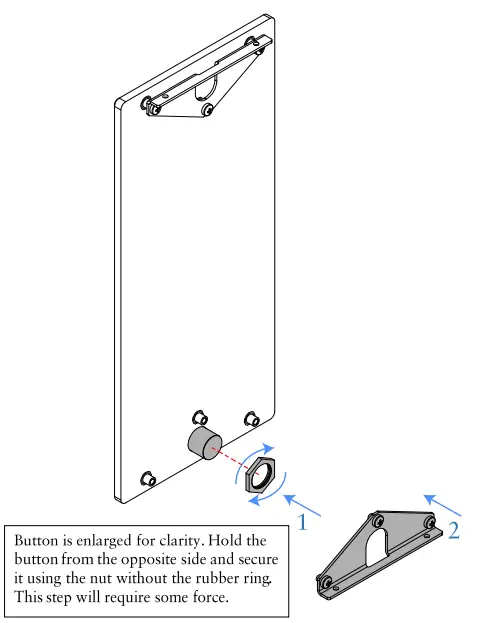 1

2

Button is enlarged for clarity. Hold the button from the opposite side and secure it using the nut without the rubber ring. This step will require some force.