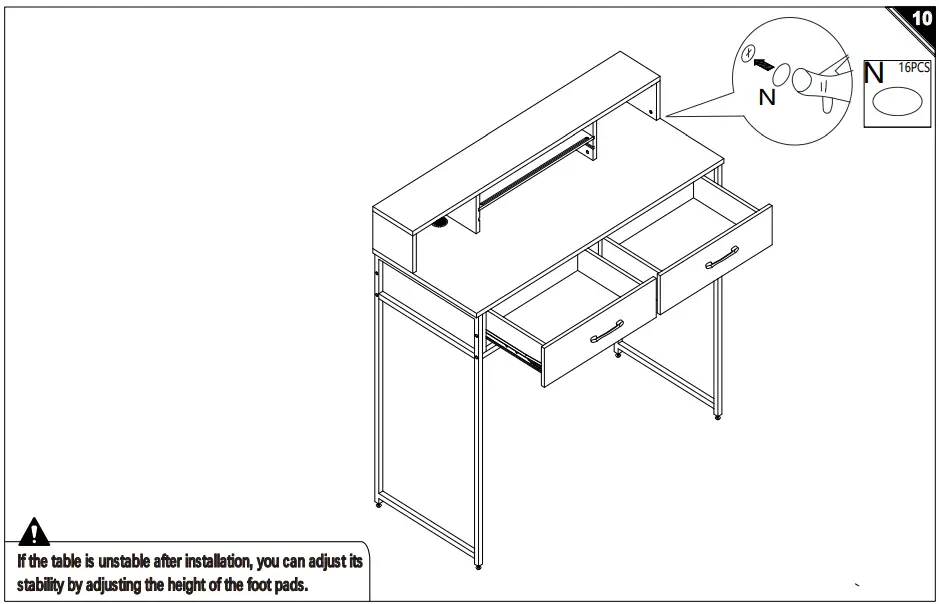 10

N

N 16PCS

If the table is unstable after installation, you can adjust its stability by adjusting the height of the foot pads.