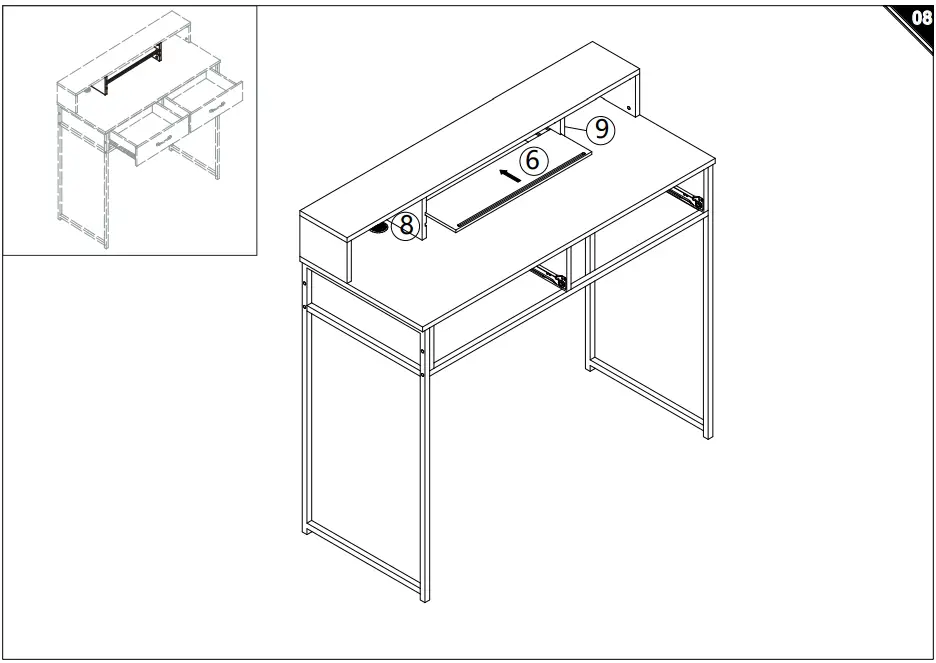 08

9

6

8