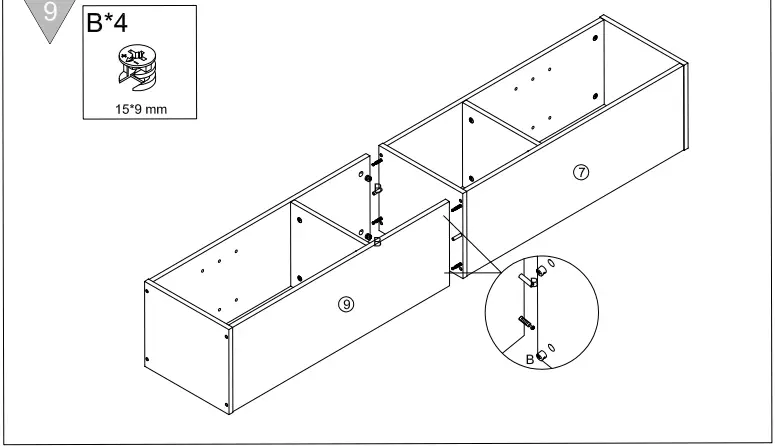 9

B*4

15*9 mm

B

B

⑦

⑨

B

B