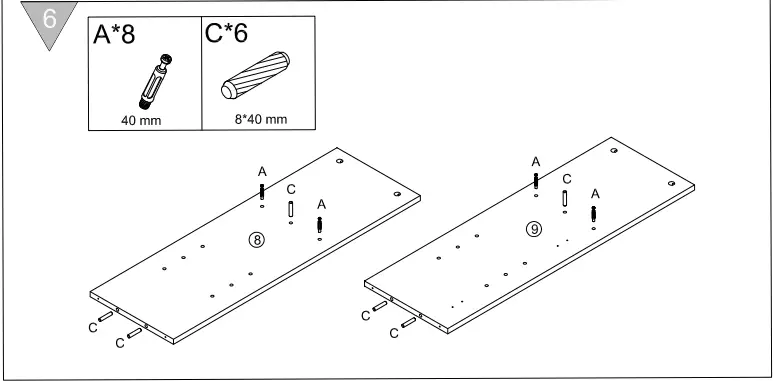 6

A*8
40 mm

C*6
8*40 mm

A
C
A
⑧
C
C

A
C
A
⑨
C
C