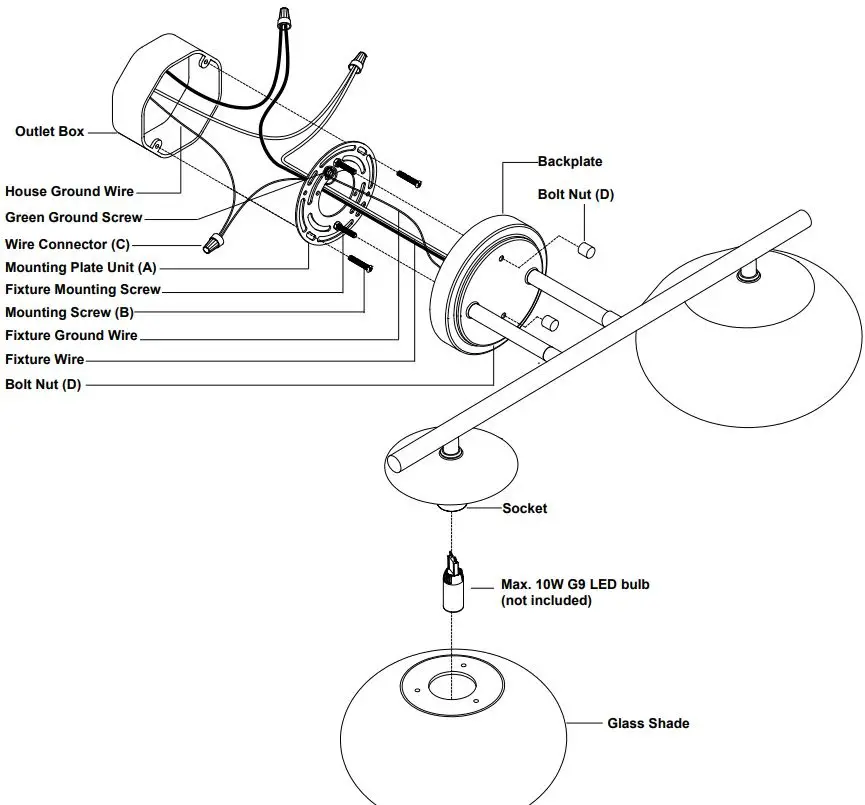 Outlet Box
House Ground Wire
Green Ground Screw
Wire Connector (C)
Mounting Plate Unit (A)
Fixture Mounting Screw
Mounting Screw (B)
Fixture Ground Wire
Fixture Wire
Bolt Nut (D)
Backplate
Bolt Nut (D)
Socket
Max. 10W G9 LED bulb (not included)
Glass Shade