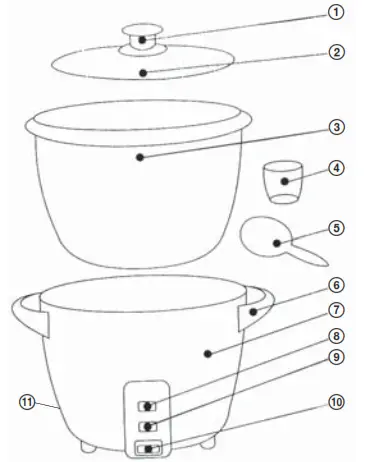 1
2
3
4
5
6
7
8
9
10
11