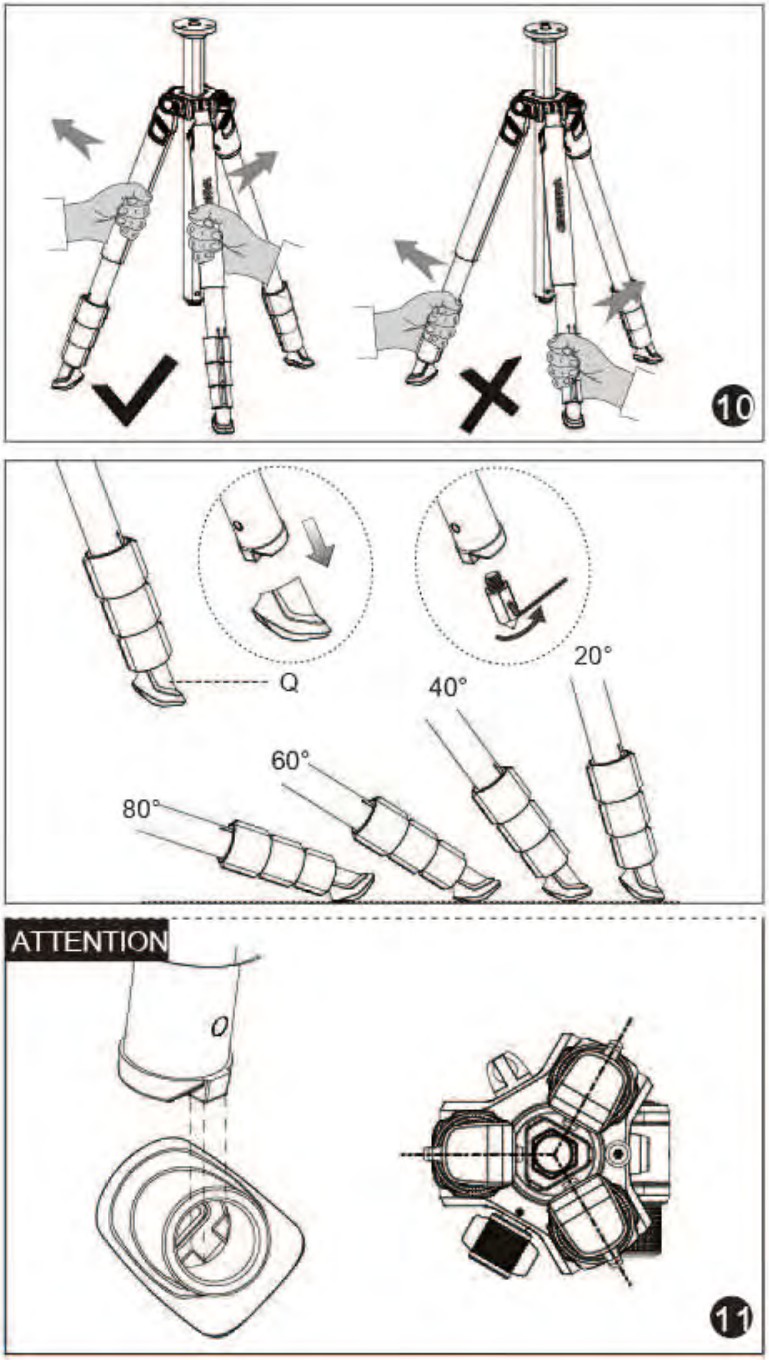 10

Q

20°

40°

60°

80°

ATTENTION

11