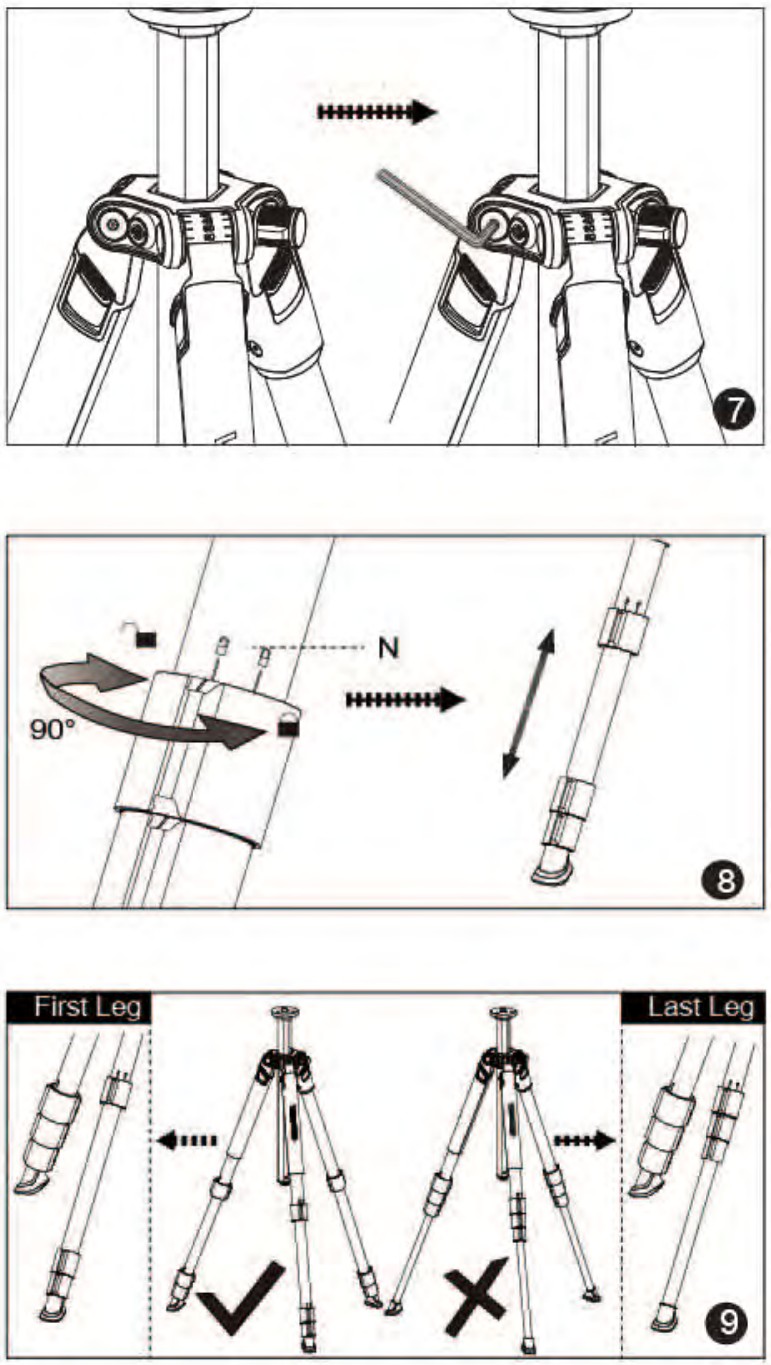 7

N

90°

8

First Leg

Last Leg

9