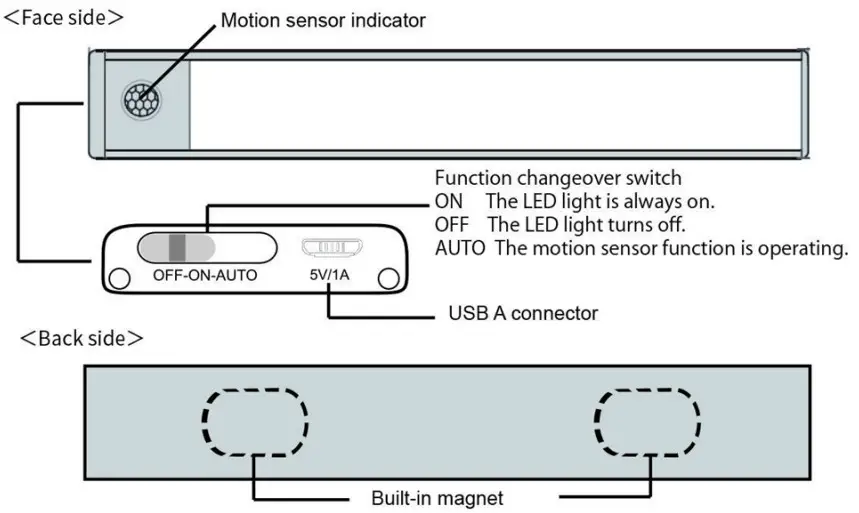 <Face side>

Motion sensor indicator

Function changeover switch
ON The LED light is always on.
OFF The LED light turns off.
AUTO The motion sensor function is operating.

OFF-ON-AUTO

5V/1A

USB A connector

<Back side>

Built-in magnet