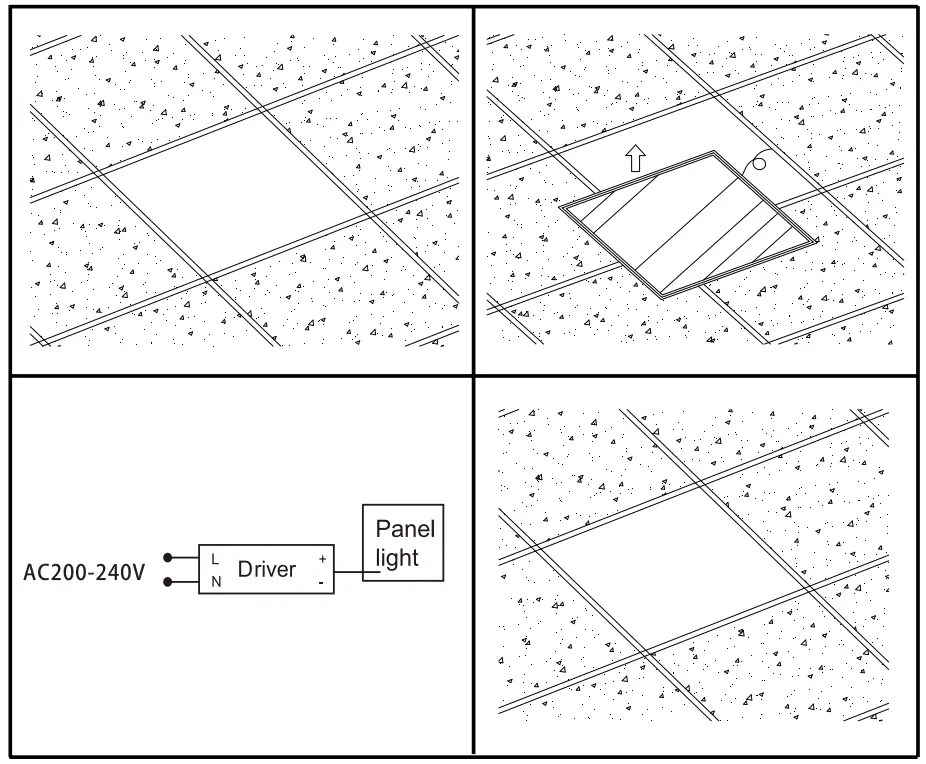 AC200-240V

L
N
Driver
+
-

Panel light