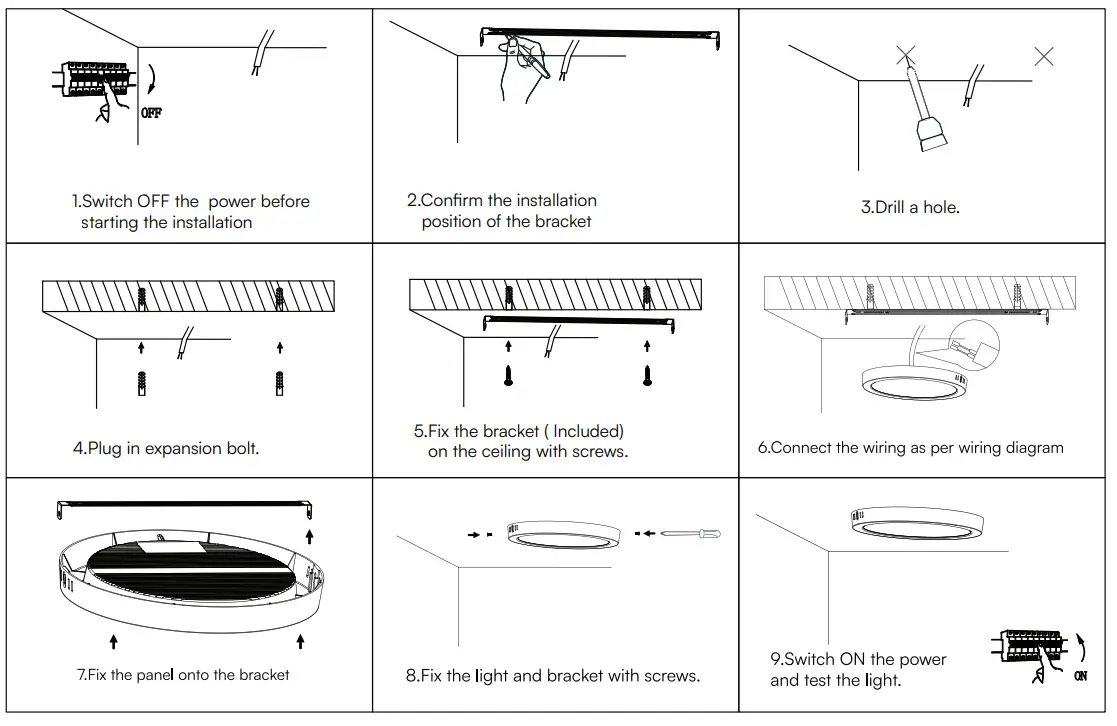 OFF

1.Switch OFF the power before starting the installation

2.Confirm the installation position of the bracket

3.Drill a hole.

4.Plug in expansion bolt.

5.Fix the bracket ( Included) on the ceiling with screws.

6.Connect the wiring as per wiring diagram

7.Fix the panel onto the bracket

8.Fix the light and bracket with screws.

9.Switch ON the power and test the light.

ON