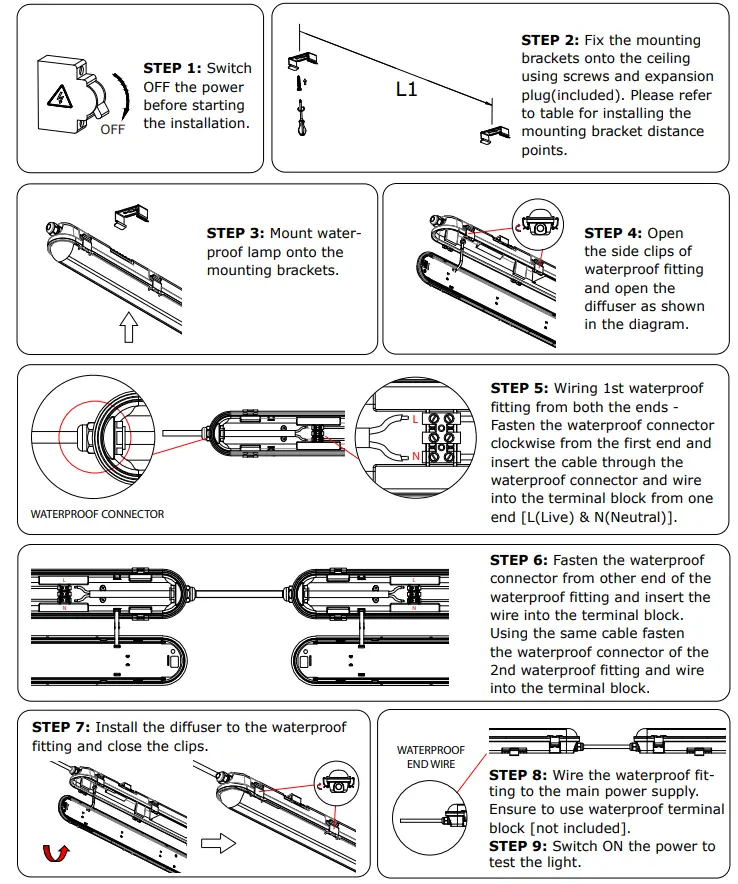 OFF

STEP 1: Switch OFF the power before starting the installation.

L1

STEP 2: Fix the mounting brackets onto the ceiling using screws and expansion plug(included). Please refer to table for installing the mounting bracket distance points.

STEP 3: Mount waterproof lamp onto the mounting brackets.

STEP 4: Open the side clips of waterproof fitting and open the diffuser as shown in the diagram.

L

N

WATERPROOF CONNECTOR

STEP 5: Wiring 1st waterproof fitting from both the ends - Fasten the waterproof connector clockwise from the first end and insert the cable through the waterproof connector and wire into the terminal block from one end [L(Live) & N(Neutral)].

L

N

STEP 6: Fasten the waterproof connector from other end of the waterproof fitting and insert the wire into the terminal block. Using the same cable fasten the waterproof connector of the 2nd waterproof fitting and wire into the terminal block.

STEP 7: Install the diffuser to the waterproof fitting and close the clips.

WATERPROOF END WIRE

STEP 8: Wire the waterproof fitting to the main power supply. Ensure to use waterproof terminal block [not included].

STEP 9: Switch ON the power to test the light.