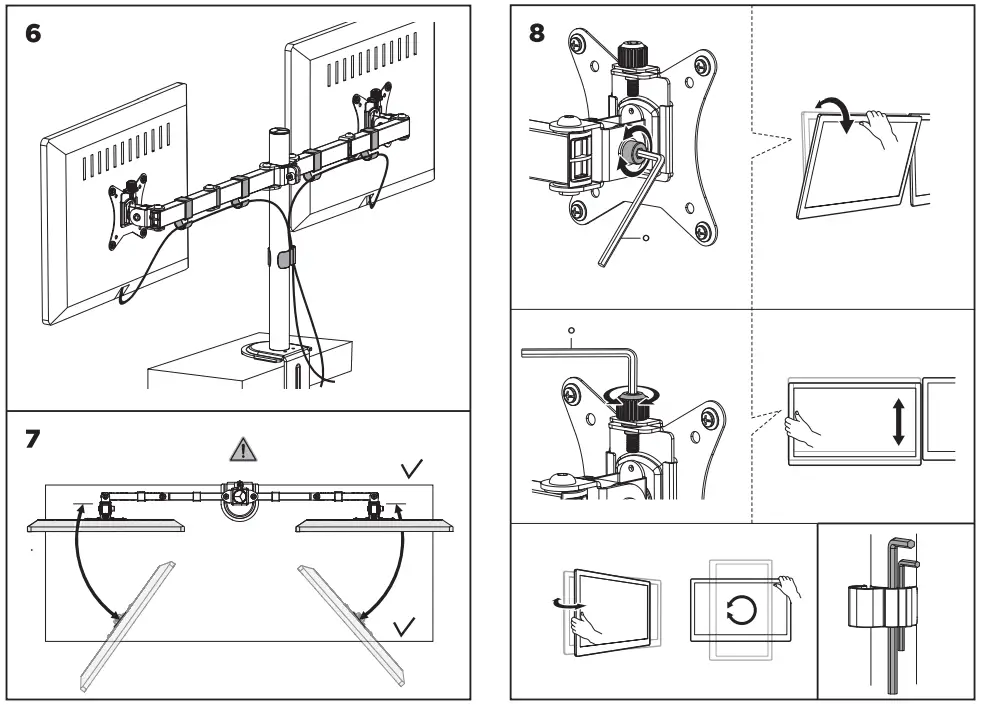 6

7

8