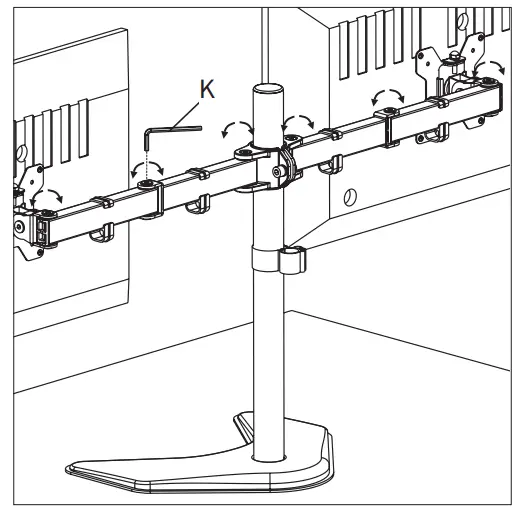 K