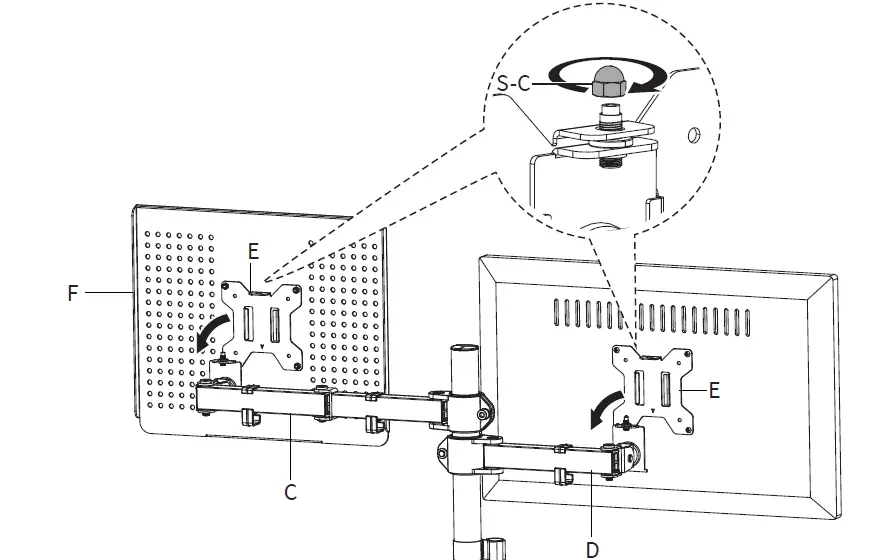 S-C
E
F
E
C
D