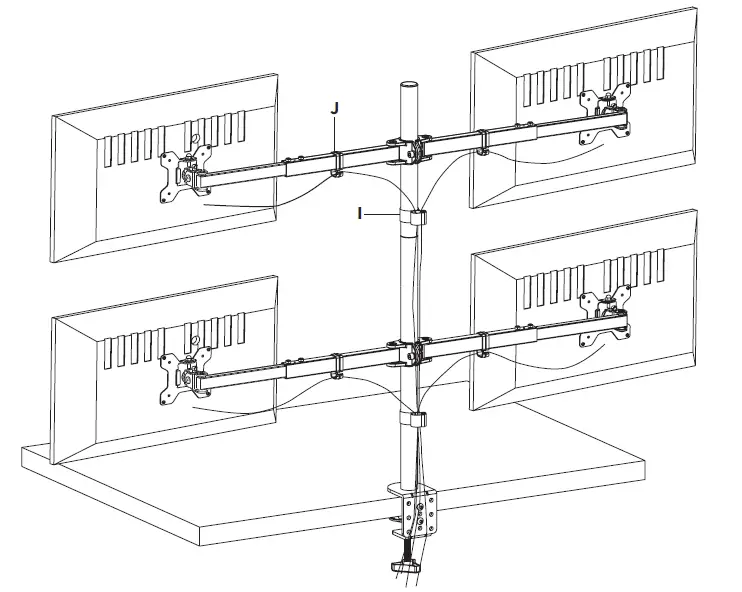 J

I