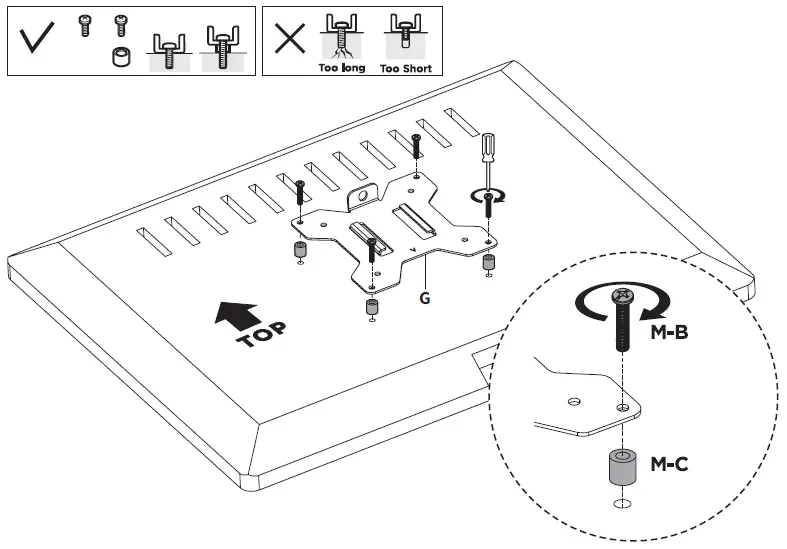 Too long
Too Short
G
TOP
M-B
M-C