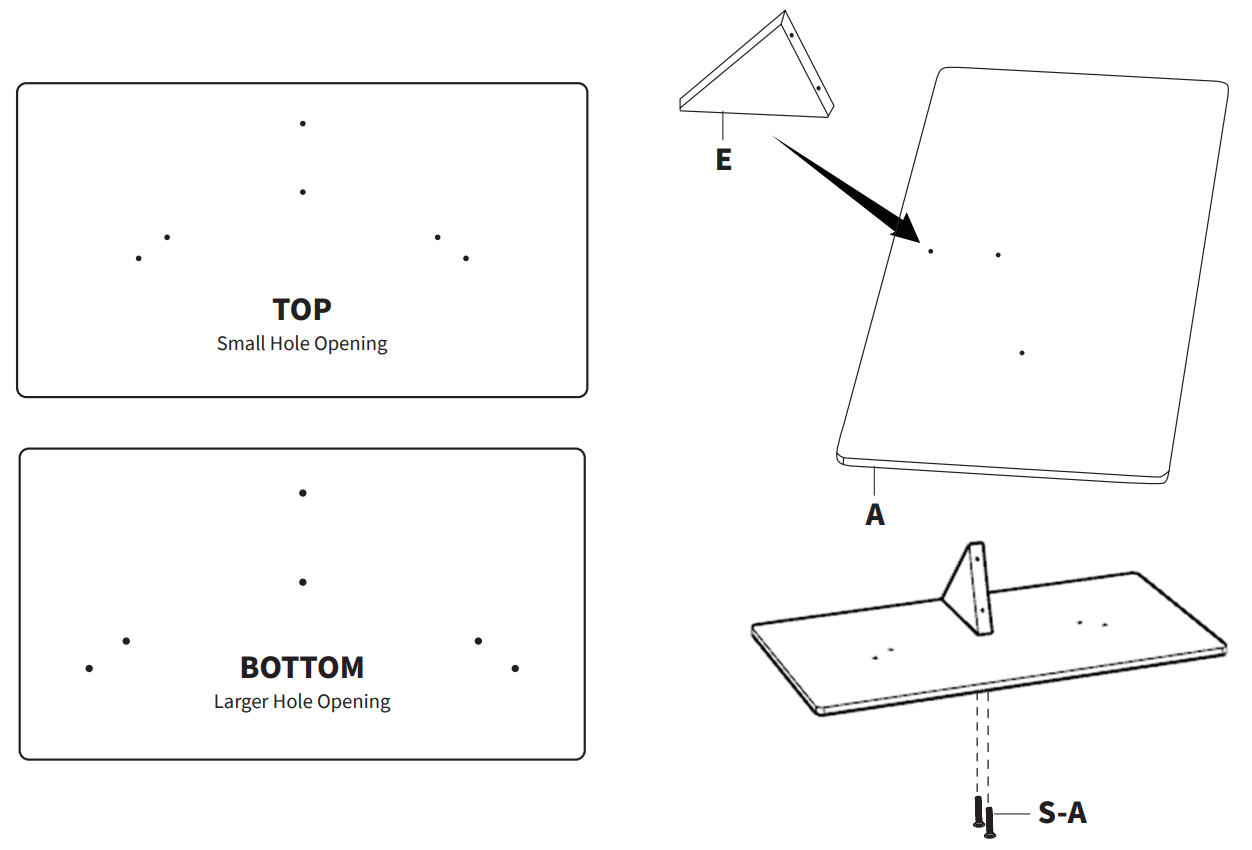 TOP
Small Hole Opening

BOTTOM
Larger Hole Opening

E

A

S-A