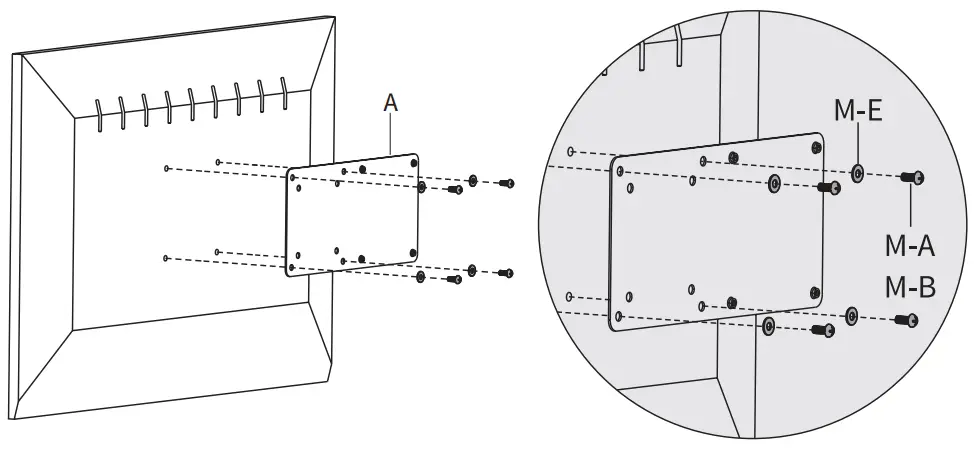 A

M-E

M-A

M-B