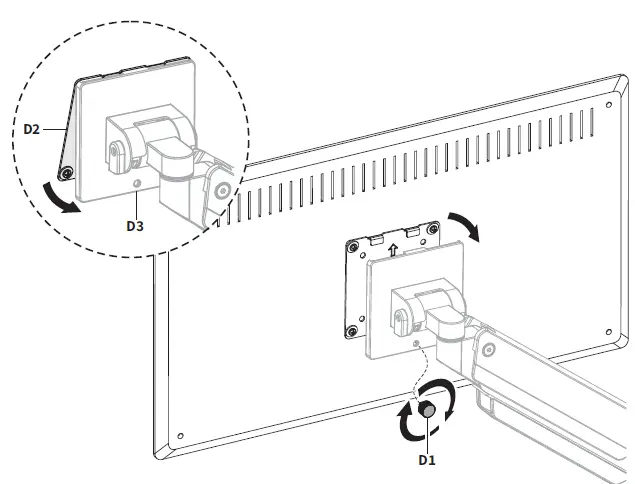 D2
D3
D1