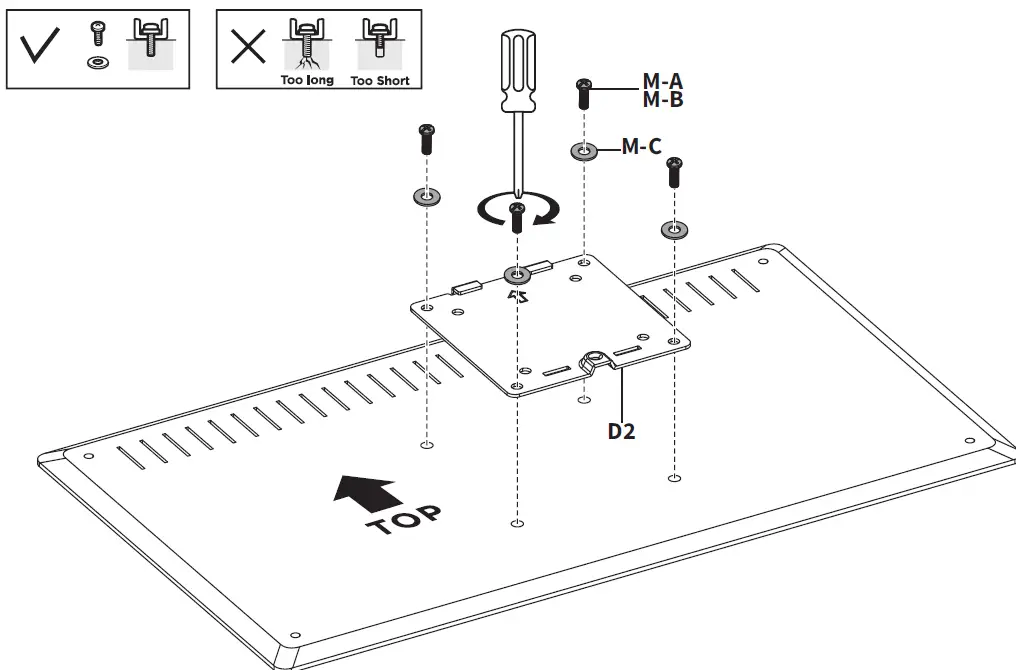 Too long Too Short

M-A
M-B
M-C

D2

TOP